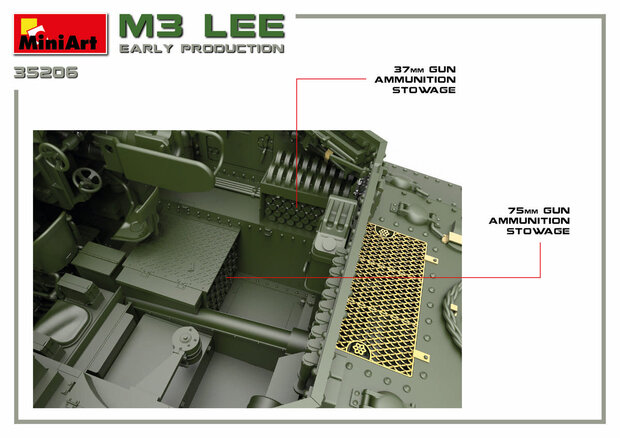 MiniArt
M3 LEE
EARLY PRODUCTION
35206

37MM GUN AMMUNITION STOWAGE

75MM GUN AMMUNITION STOWAGE