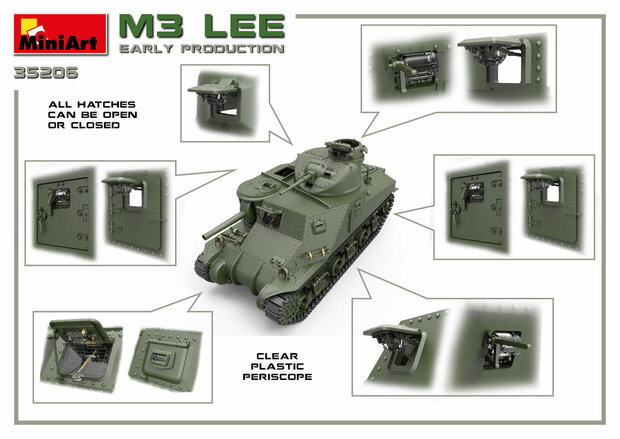 MiniArt

M3 LEE
EARLY PRODUCTION

35206

ALL HATCHES CAN BE OPEN OR CLOSED

CLEAR PLASTIC PERISCOPE