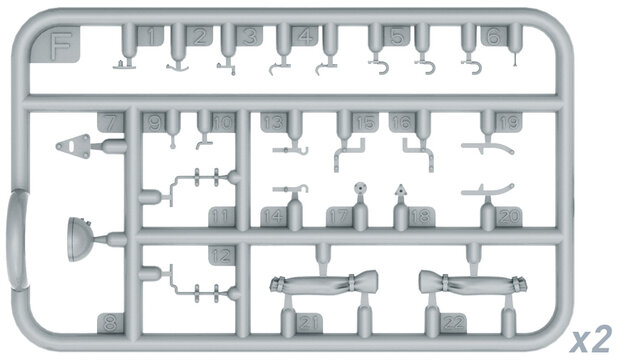 F
1 2 3 4 5 6
7 9 10 13 15 16 19
11 14 17 18 20
12
8 21 22
x2